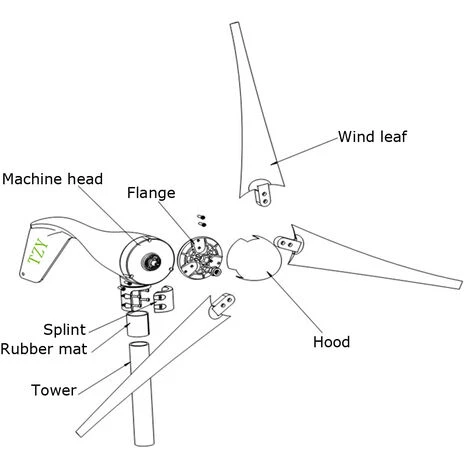 Wind leaf

Machine head

Flange

TZY

Splint

Rubber mat

Tower

Hood