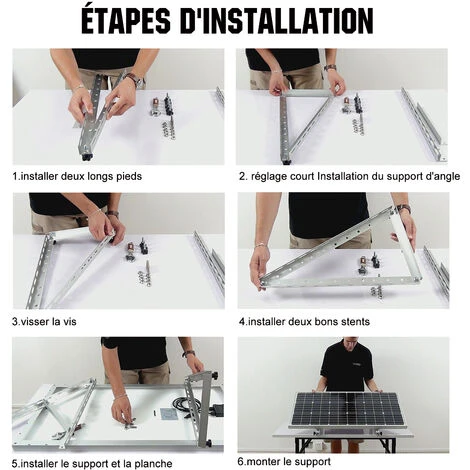 ÉTAPES D'INSTALLATION

1.installer deux longs pieds

2. réglage court Installation du support d'angle

3.visser la vis

4.installer deux bons stents

5.installer le support et la planche

6.monter le support